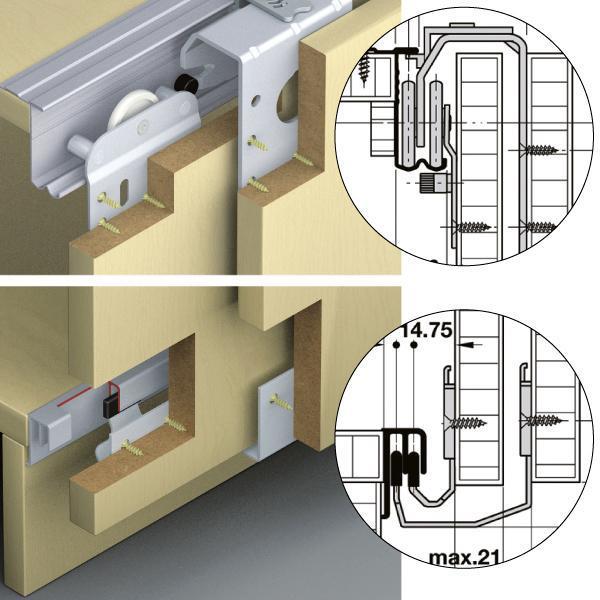 14.75

max.21